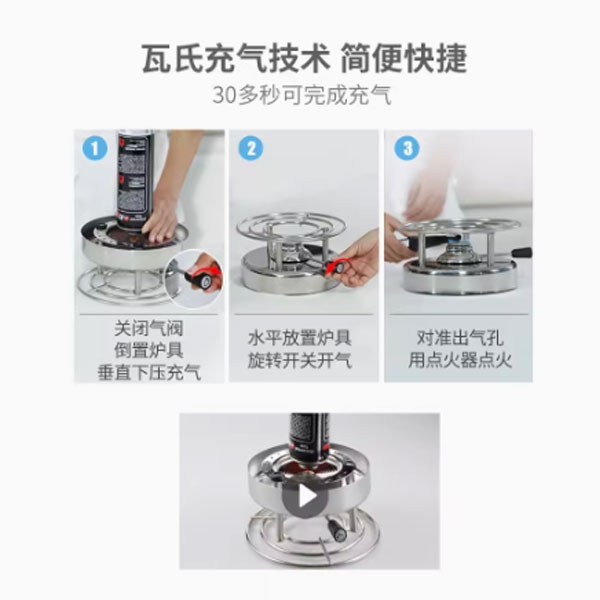 瓦氏充气技术 简便快捷
30多秒可完成充气

1
关闭气阀
倒置炉具
垂直下压充气

2
水平放置炉具
旋转开关开气

3
对准出气孔
用点火器点火